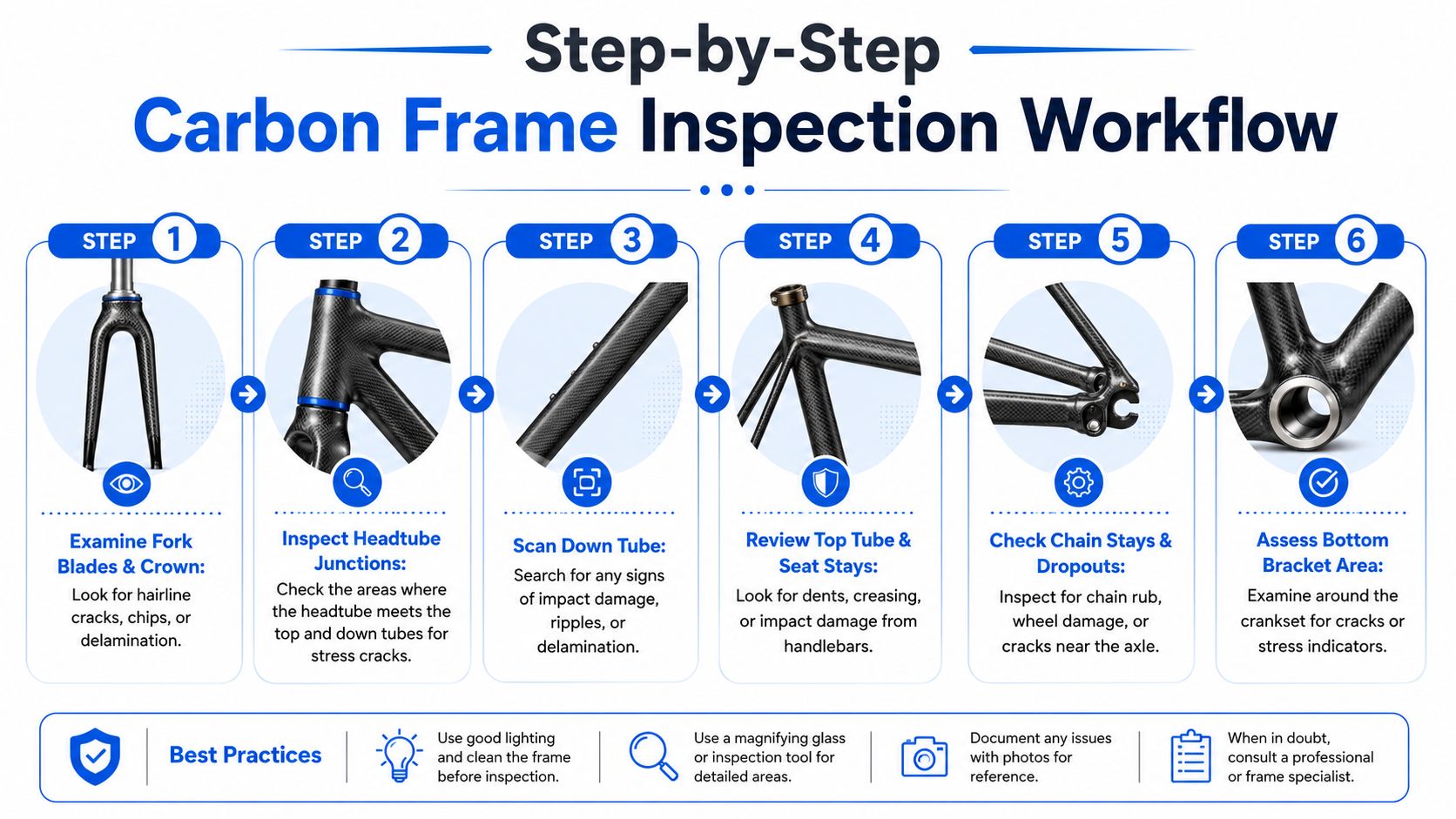 Step-by-Step
Carbon Frame Inspection Workflow

STEP 1
Examine Fork Blades & Crown:
Look for hairline cracks, chips, or delamination.

STEP 2
Inspect Headtube Junctions:
Check the areas where the headtube meets the top and down tubes for stress cracks.

STEP 3
Scan Down Tube:
Search for any signs of impact damage, ripples, or delamination.

STEP 4
Review Top Tube & Seat Stays:
Look for dents, creasing, or impact damage from handlebars.

STEP 5
Check Chain Stays & Dropouts:
Inspect for chain rub, wheel damage, or cracks near the axle.

STEP 6
Assess Bottom Bracket Area:
Examine around the crankset for cracks or stress indicators.

Best Practices

Use good lighting and clean the frame before inspection.

Use a magnifying glass or inspection tool for detailed areas.

Document any issues with photos for reference.

When in doubt, consult a professional or frame specialist.